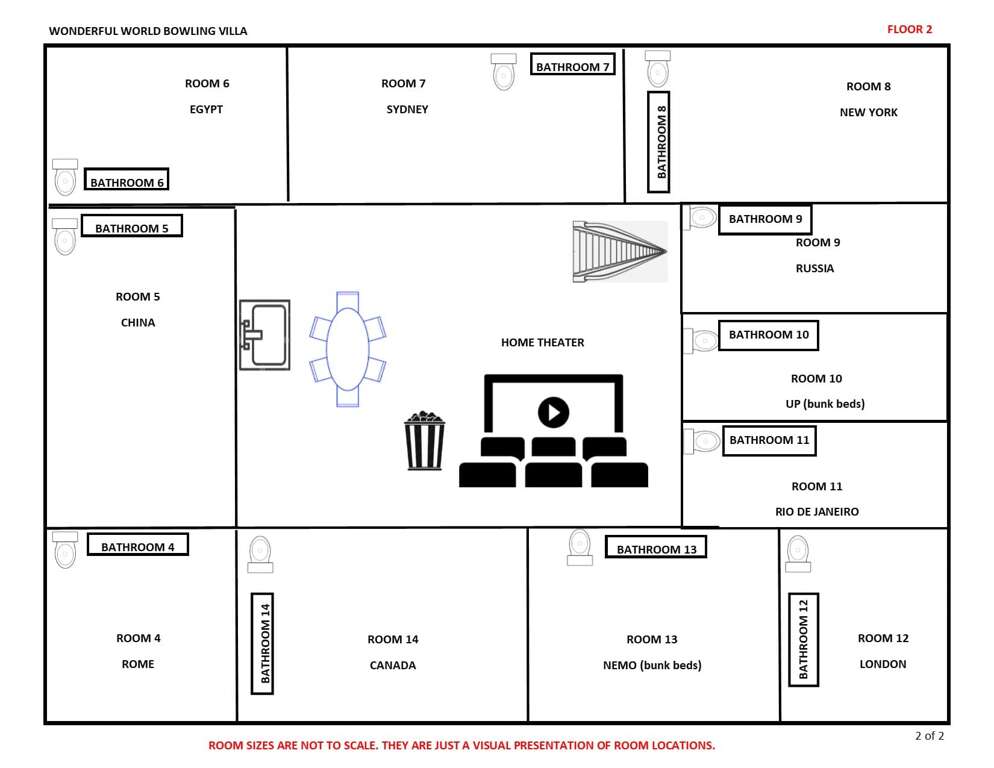 WONDERFUL WORLD BOWLING VILLA

FLOOR 2

ROOM 6
EGYPT

BATHROOM 6

ROOM 7
SYDNEY

BATHROOM 7

BATHROOM 8

ROOM 8
NEW YORK

BATHROOM 5

ROOM 5
CHINA

HOME THEATER

BATHROOM 9
ROOM 9
RUSSIA

BATHROOM 10
ROOM 10
UP (bunk beds)

BATHROOM 11
ROOM 11
RIO DE JANEIRO

BATHROOM 4
ROOM 4
ROME

BATHROOM 14
ROOM 14
CANADA

BATHROOM 13
ROOM 13
NEMO (bunk beds)

BATHROOM 12
ROOM 12
LONDON

2 of 2

ROOM SIZES ARE NOT TO SCALE. THEY ARE JUST A VISUAL PRESENTATION OF ROOM LOCATIONS.